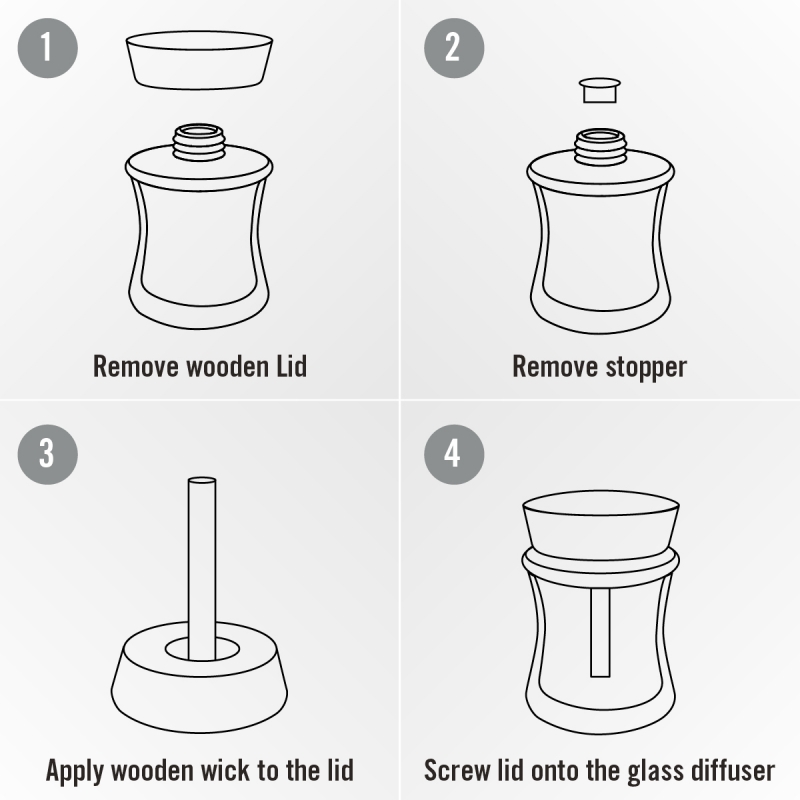 1

Remove wooden Lid

2

Remove stopper

3

Apply wooden wick to the lid

4

Screw lid onto the glass diffuser