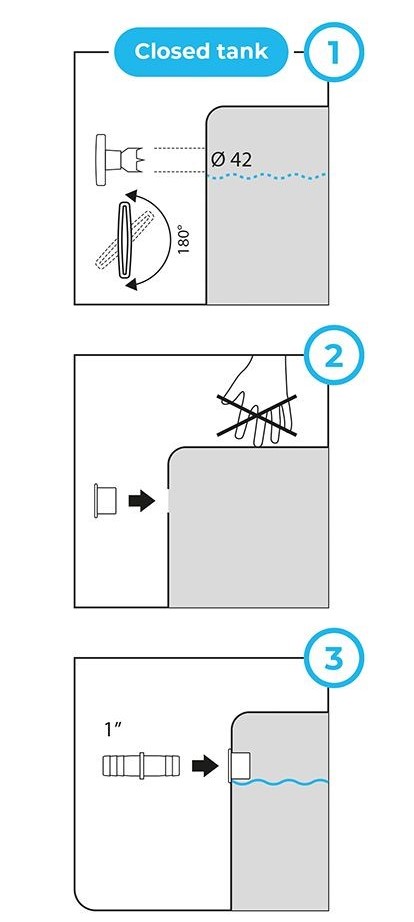 Closed tank
1
Ø 42
180°
2
3
1"