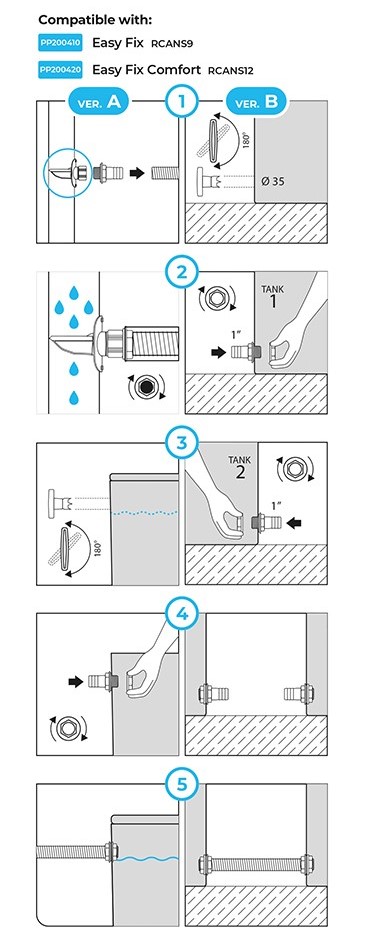 Compatible with:

PP200410 Easy Fix RCANS9

PP200420 Easy Fix Comfort RCANS12

VER. A

1

VER. B

180°

Ø 35

2

TANK 1

1"

3

TANK 2

1"

180°

4

5