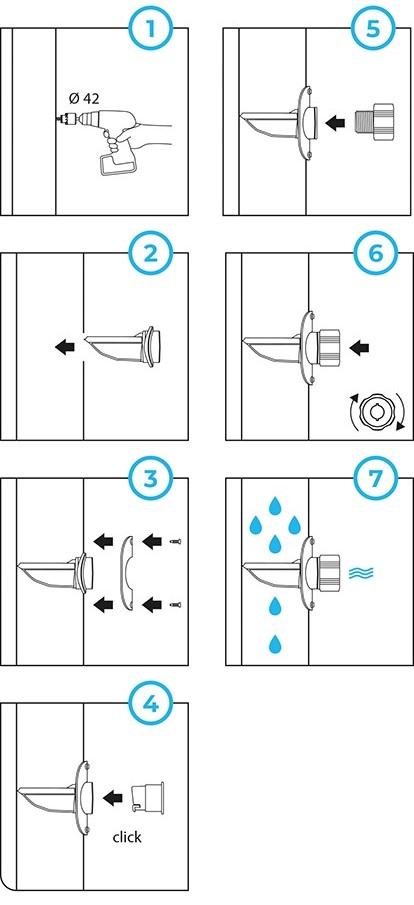 1

Ø 42

2

3

4

click

5

6

7