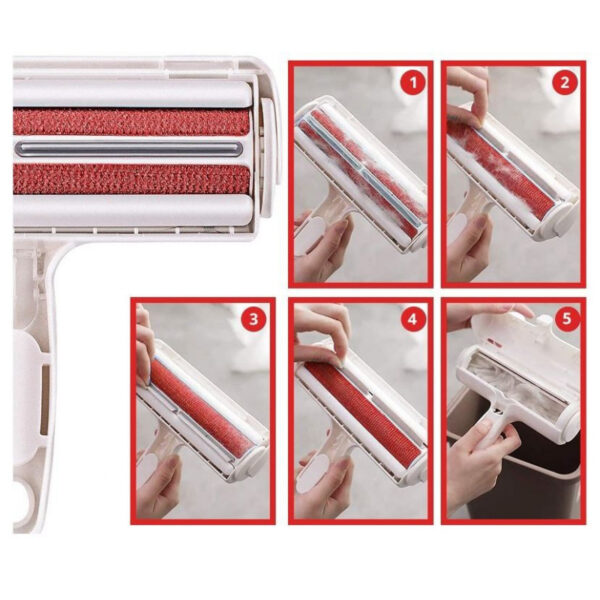 1
2
3
4
5