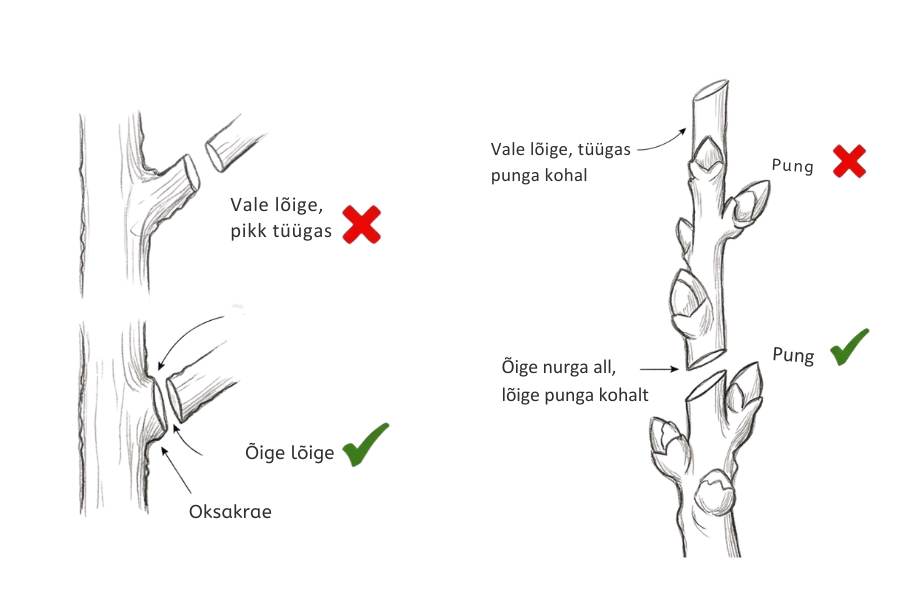 Vale lõige, pikk tüügas

Õige lõige

Oksakrae

Vale lõige, tüügas punga kohal

Pung

Õige nurga all, lõige punga kohalt

Pung